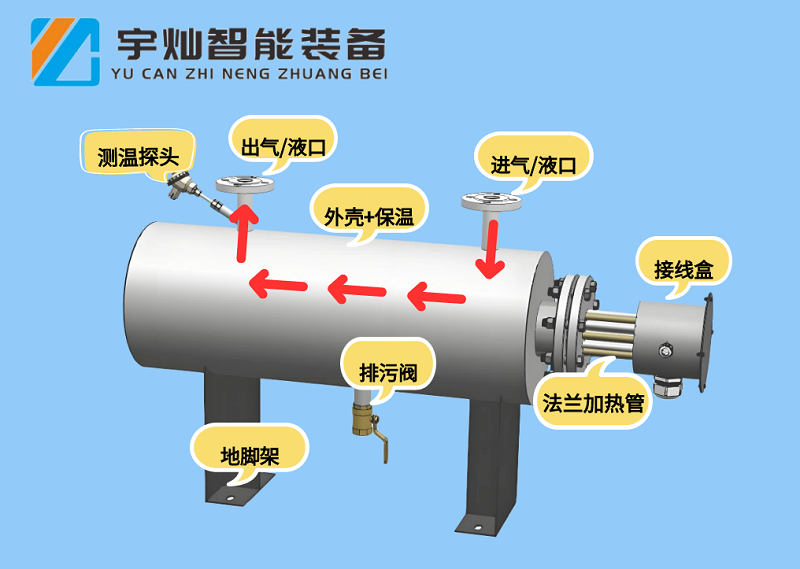 宇灿智能装备
YU CAN ZHI NENG ZHUANG BEI

测温探头

出气/液口

进气/液口

外壳+保温

接线盒

排污阀

法兰加热管

地脚架